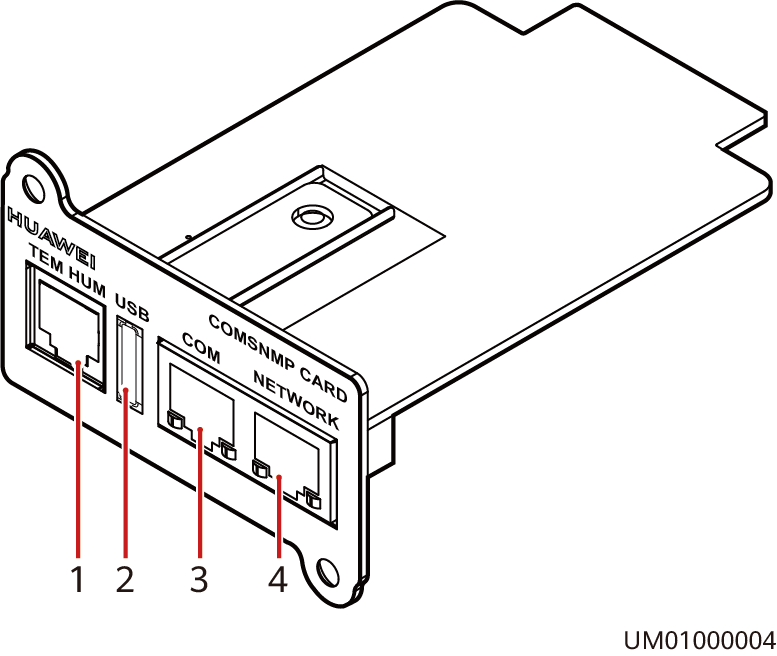 HUAWEI
TEM HUM
USB
COMSNMP CARD
COM
NETWORK
1
2
3
4
UM01000004