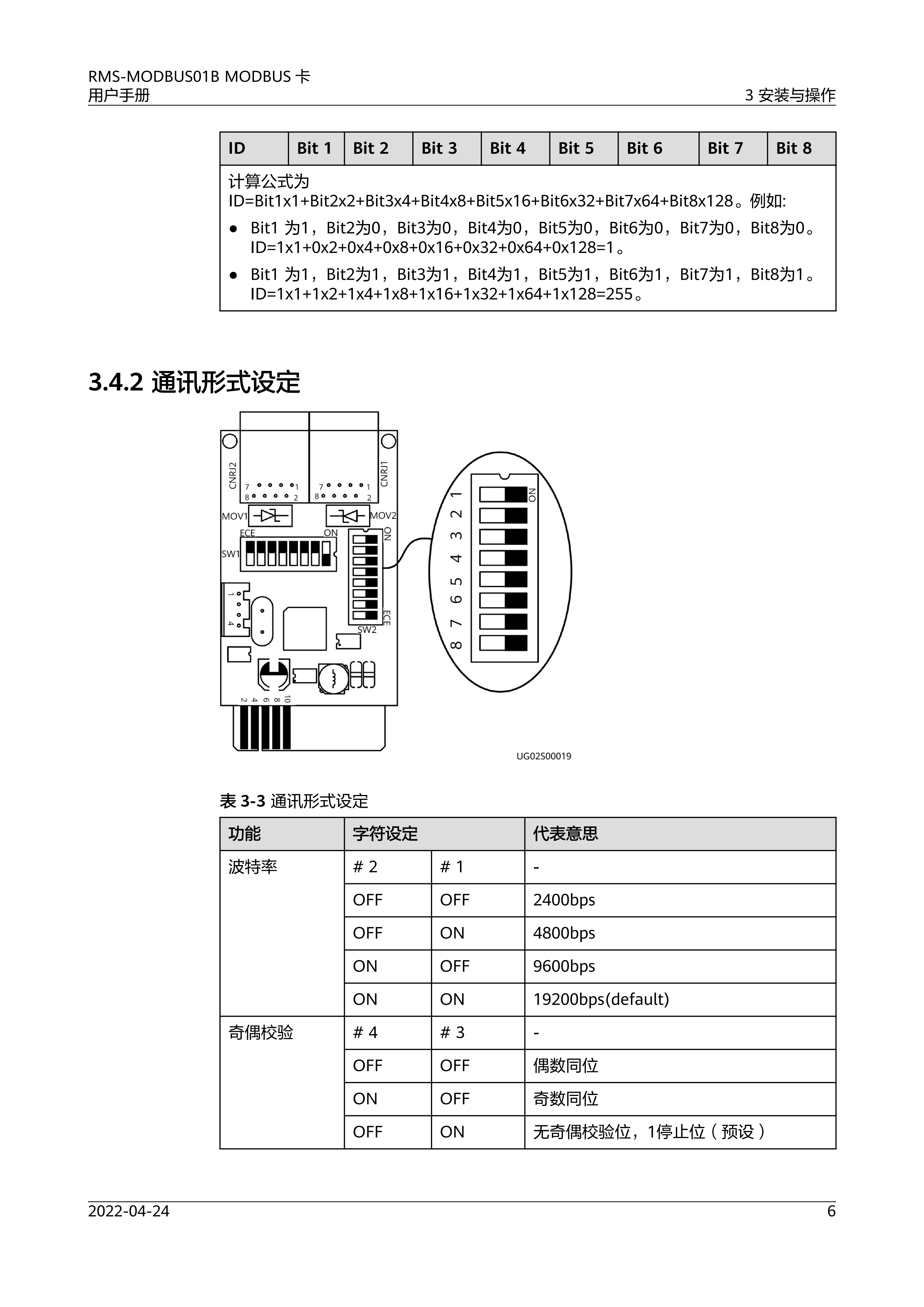 RMS-MODBUS01B MODBUS 卡
用户手册

3 安装与操作

| ID | Bit 1 | Bit 2 | Bit 3 | Bit 4 | Bit 5 | Bit 6 | Bit 7 | Bit 8 |
|---|---|---|---|---|---|---|---|---|

计算公式为
ID=Bit1x1+Bit2x2+Bit3x4+Bit4x8+Bit5x16+Bit6x32+Bit7x64+Bit8x128。例如:

● Bit1 为1，Bit2为0，Bit3为0，Bit4为0，Bit5为0，Bit6为0，Bit7为0，Bit8为0。ID=1x1+0x2+0x4+0x8+0x16+0x32+0x64+0x128=1。

● Bit1 为1，Bit2为1，Bit3为1，Bit4为1，Bit5为1，Bit6为1，Bit7为1，Bit8为1。ID=1x1+1x2+1x4+1x8+1x16+1x32+1x64+1x128=255。

3.4.2 通讯形式设定

CNRJ2 7 1 8 2 7 1 8 2 CNRJ1 MOV1 MOV2 ECE ON SW1 ON ECE SW2 1 4 2 4 6 8 10 1 2 3 4 5 6 7 8 ON

UG02S00019

表 3-3 通讯形式设定

| 功能 | 字符设定 | | 代表意思 |
|---|---|---|---|
| 波特率 | # 2 | # 1 | - |
| | OFF | OFF | 2400bps |
| | OFF | ON | 4800bps |
| | ON | OFF | 9600bps |
| | ON | ON | 19200bps(default) |
| 奇偶校验 | # 4 | # 3 | - |
| | OFF | OFF | 偶数同位 |
| | ON | OFF | 奇数同位 |
| | OFF | ON | 无奇偶校验位，1停止位（预设） |

2022-04-24

6